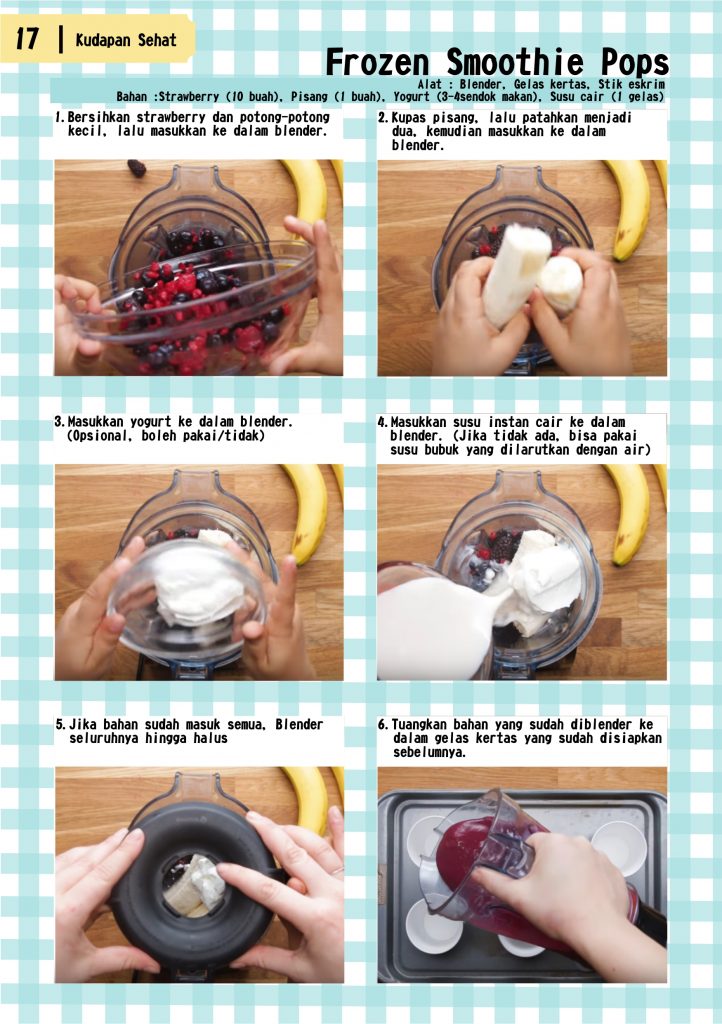 17 | Kudapan Sehat

Frozen Smoothie Pops

Alat : Blender, Gelas kertas, Stik eskrim

Bahan :Strawberry (10 buah), Pisang (1 buah), Yogurt (3-4sendok makan), Susu cair (1 gelas)

1. Bersihkan strawberry dan potong-potong kecil, lalu masukkan ke dalam blender.

2. Kupas pisang, lalu patahkan menjadi dua, kemudian masukkan ke dalam blender.

3. Masukkan yogurt ke dalam blender. (Opsional, boleh pakai/tidak)

4. Masukkan susu instan cair ke dalam blender. (Jika tidak ada, bisa pakai susu bubuk yang dilarutkan dengan air)

5. Jika bahan sudah masuk semua, Blender seluruhnya hingga halus

6. Tuangkan bahan yang sudah diblender ke dalam gelas kertas yang sudah disiapkan sebelumnya.