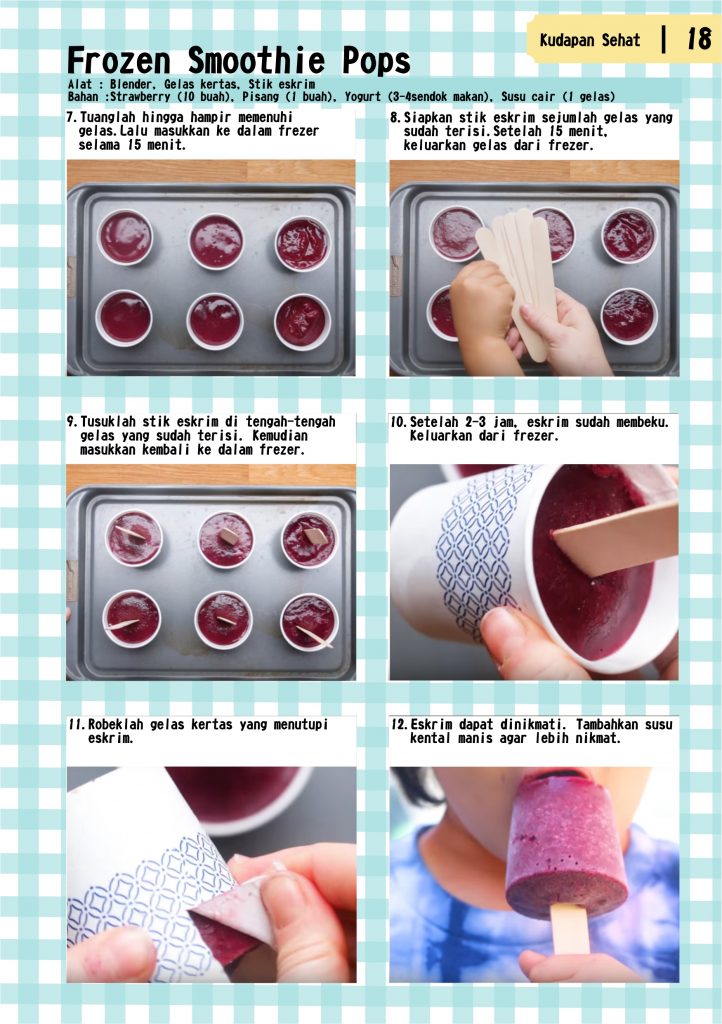 Kudapan Sehat | 18

Frozen Smoothie Pops

Alat : Blender, Gelas kertas, Stik eskrim
Bahan :Strawberry (10 buah), Pisang (1 buah), Yogurt (3-4sendok makan), Susu cair (1 gelas)

7. Tuanglah hingga hampir memenuhi gelas.Lalu masukkan ke dalam frezer selama 15 menit.

8. Siapkan stik eskrim sejumlah gelas yang sudah terisi.Setelah 15 menit, keluarkan gelas dari frezer.

9. Tusuklah stik eskrim di tengah-tengah gelas yang sudah terisi. Kemudian masukkan kembali ke dalam frezer.

10. Setelah 2-3 jam, eskrim sudah membeku. Keluarkan dari frezer.

11. Robeklah gelas kertas yang menutupi eskrim.

12. Eskrim dapat dinikmati. Tambahkan susu kental manis agar lebih nikmat.